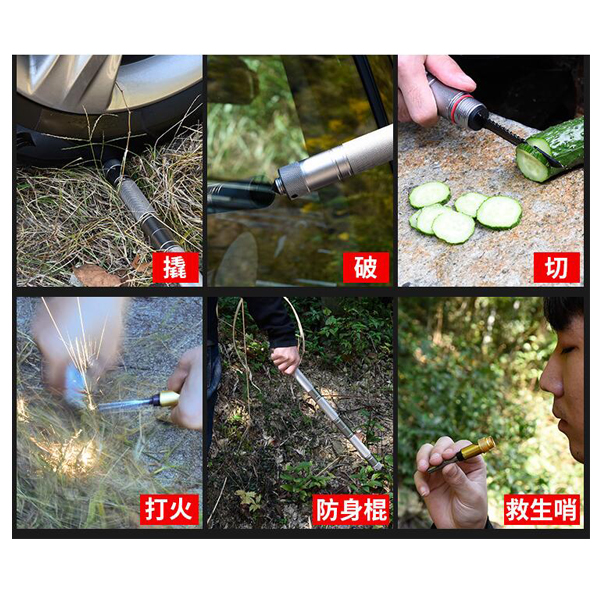 撬

破

切

打火

防身棍

救生哨